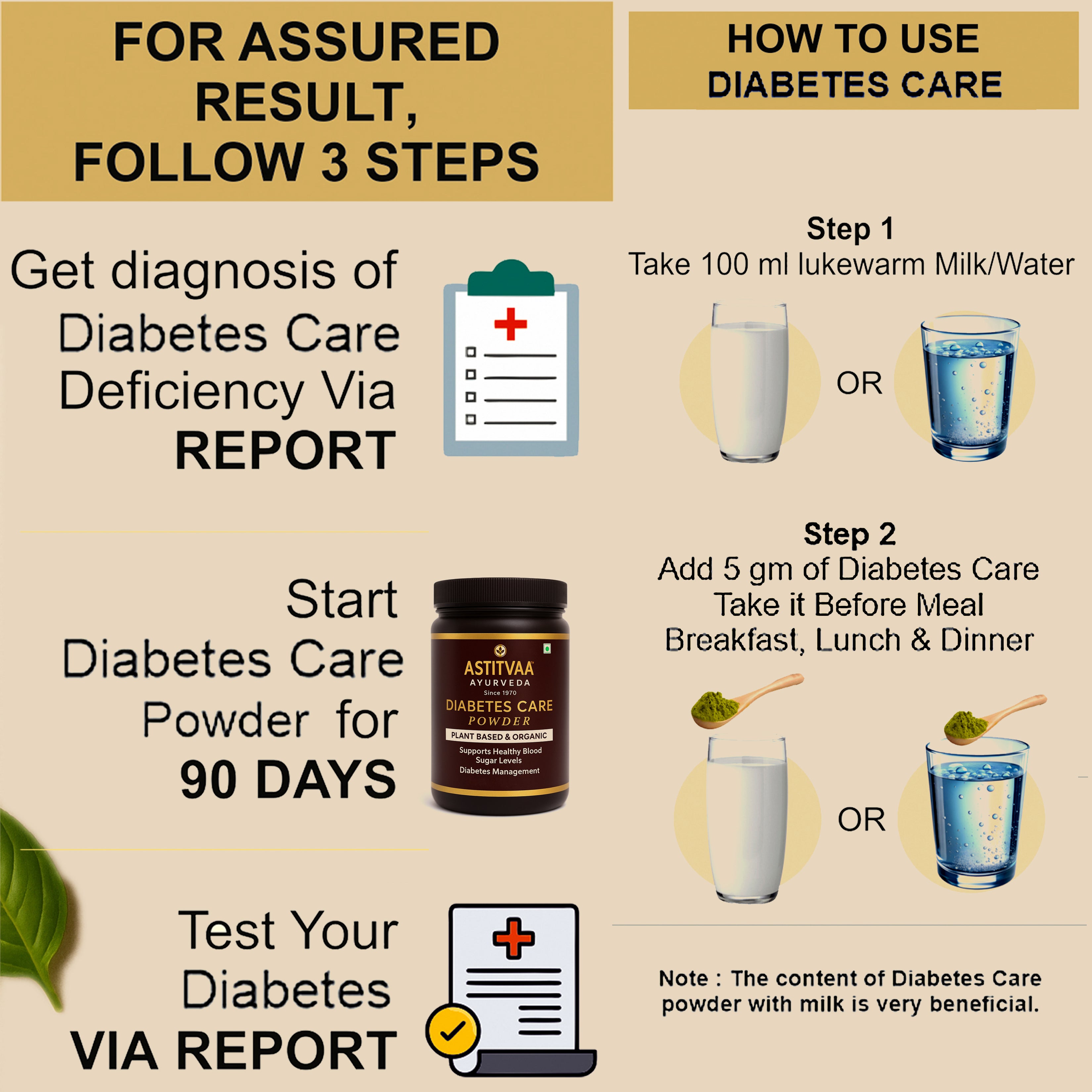 FOR ASSURED RESULT, FOLLOW 3 STEPS

Get diagnosis of Diabetes Care Deficiency Via REPORT

Start Diabetes Care Powder for 90 DAYS

ASTITVAA
AYURVEDA
Since 1970
DIABETES CARE
POWDER
PLANT BASED & ORGANIC
Supports Healthy Blood Sugar Levels
Diabetes Management

Test Your Diabetes VIA REPORT

HOW TO USE DIABETES CARE

Step 1
Take 100 ml lukewarm Milk/Water

OR

Step 2
Add 5 gm of Diabetes Care
Take it Before Meal
Breakfast, Lunch & Dinner

OR

Note : The content of Diabetes Care powder with milk is very beneficial.